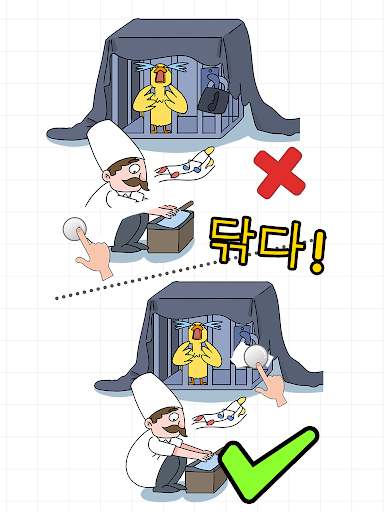 닦다!