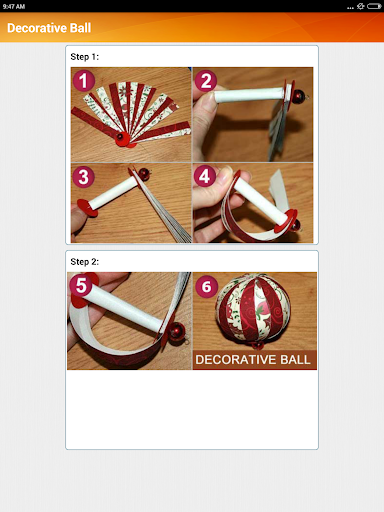 9:47 AM

Decorative Ball

Step 1:

1

2

3

4

Step 2:

5

6

DECORATIVE BALL