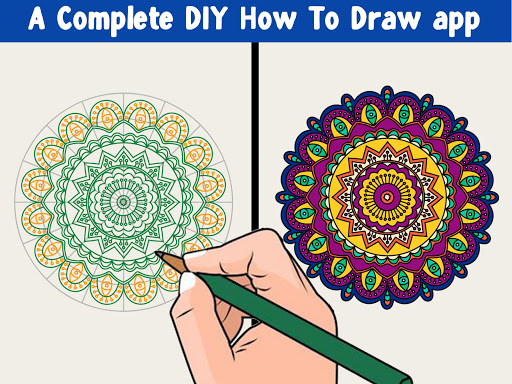 A Complete DIY How To Draw app