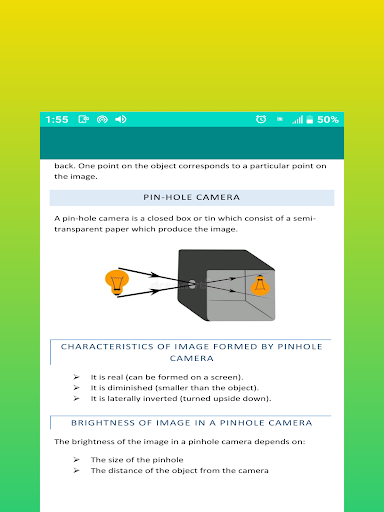 1:55 50%

back. One point on the object corresponds to a particular point on the image.

PIN-HOLE CAMERA

A pin-hole camera is a closed box or tin which consist of a semi-transparent paper which produce the image.

CHARACTERISTICS OF IMAGE FORMED BY PINHOLE CAMERA

➢ It is real (can be formed on a screen).
➢ It is diminished (smaller than the object).
➢ It is laterally inverted (turned upside down).

BRIGHTNESS OF IMAGE IN A PINHOLE CAMERA

The brightness of the image in a pinhole camera depends on:

➢ The size of the pinhole
➢ The distance of the object from the camera