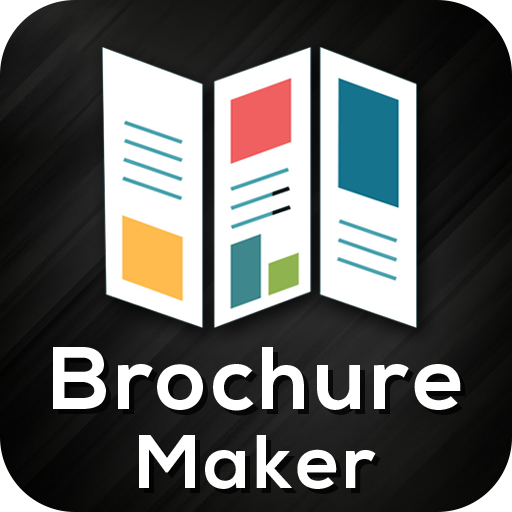 Brochure
Maker