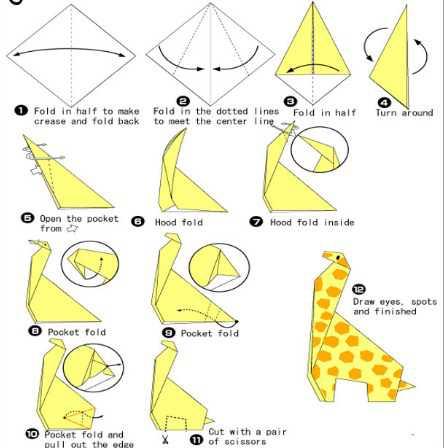 1 Fold in half to make crease and fold back

2 Fold in the dotted lines to meet the center line

3 Fold in half

4 Turn around

5 Open the pocket from

6 Hood fold

7 Hood fold inside

8 Pocket fold

9 Pocket fold

10 Pocket fold and pull out the edge

11 Cut with a pair of scissors

12 Draw eyes, spots and finished