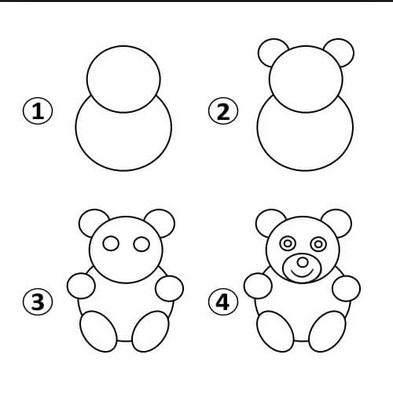 1

2

3

4