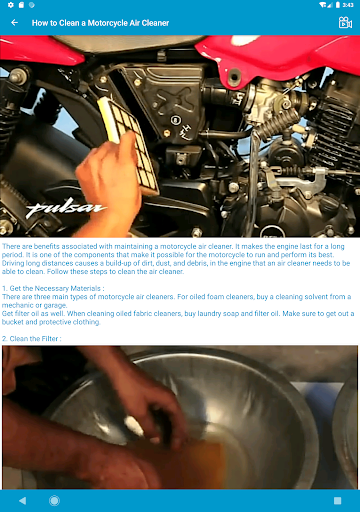 3:43

How to Clean a Motorcycle Air Cleaner

pulsar

There are benefits associated with maintaining a motorcycle air cleaner. It makes the engine last for a long period. It is one of the components that make it possible for the motorcycle to run and perform its best. Driving long distances causes a build-up of dirt, dust, and debris, in the engine that an air cleaner needs to be able to clean. Follow these steps to clean the air cleaner.

1. Get the Necessary Materials :
There are three main types of motorcycle air cleaners. For oiled foam cleaners, buy a cleaning solvent from a mechanic or garage.
Get filter oil as well. When cleaning oiled fabric cleaners, buy laundry soap and filter oil. Make sure to get out a bucket and protective clothing.

2. Clean the Filter :