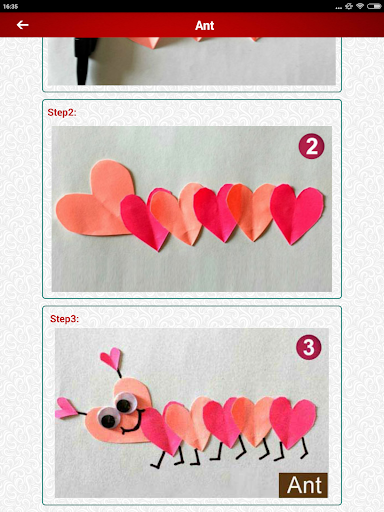 14:35

Ant

Step2:

2

Step3:

3

Ant