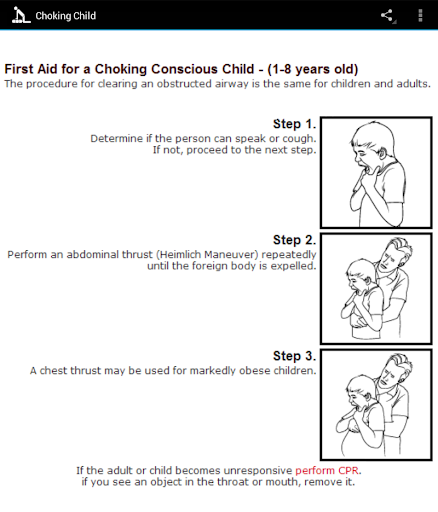 Choking Child

First Aid for a Choking Conscious Child - (1-8 years old)
The procedure for clearing an obstructed airway is the same for children and adults.

Step 1.
Determine if the person can speak or cough. If not, proceed to the next step.

Step 2.
Perform an abdominal thrust (Heimlich Maneuver) repeatedly until the foreign body is expelled.

Step 3.
A chest thrust may be used for markedly obese children.

If the adult or child becomes unresponsive perform CPR.
if you see an object in the throat or mouth, remove it.