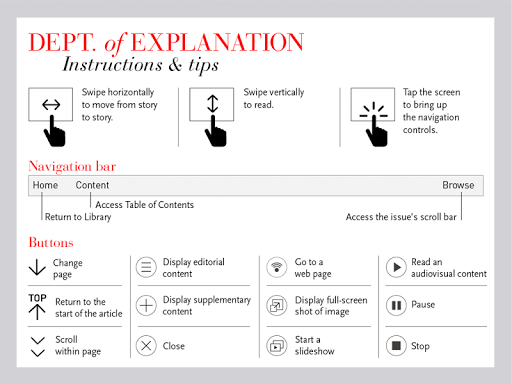 DEPT. of EXPLANATION
Instructions & tips

Swipe horizontally to move from story to story.

Swipe vertically to read.

Tap the screen to bring up the navigation controls.

Navigation bar

Home Content Browse

Access Table of Contents

Return to Library

Access the issue's scroll bar

Buttons

Change page

TOP
Return to the start of the article

Scroll within page

Display editorial content

Display supplementary content

Close

Go to a web page

Display full-screen shot of image

Start a slideshow

Read an audiovisual content

Pause

Stop