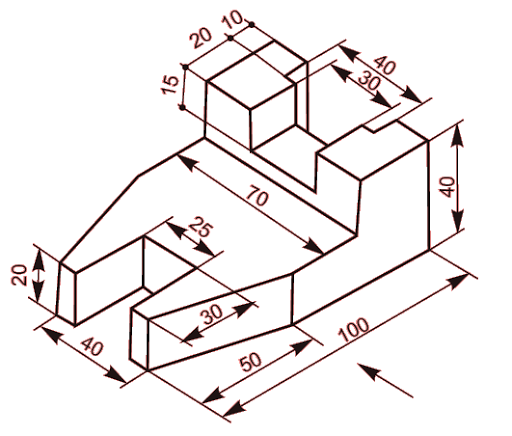 10
20
15
40
30
70
40
25
20
30
40
50
100