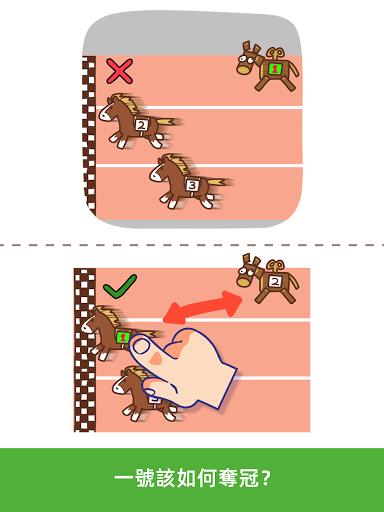 1

2

3

2

1

一號該如何奪冠？