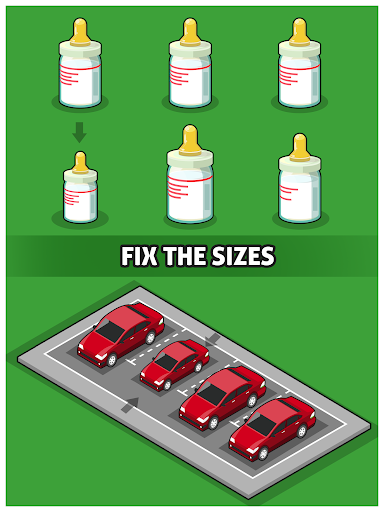 FIX THE SIZES