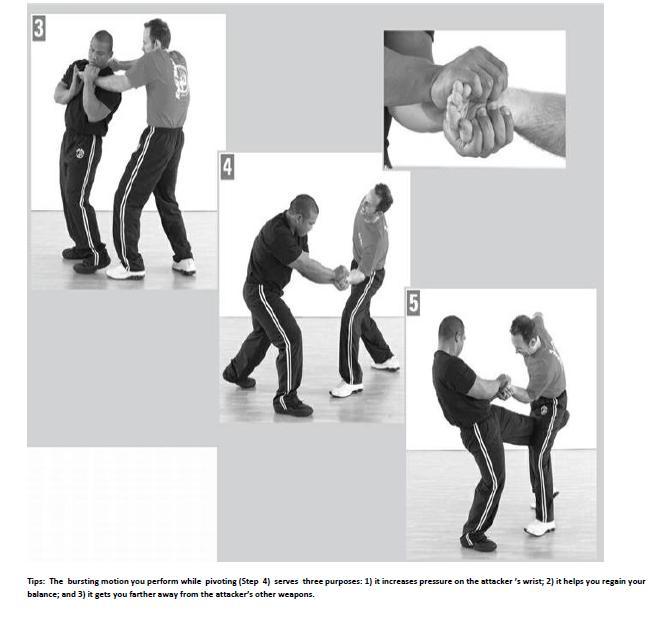 3

4

5

Tips: The bursting motion you perform while pivoting (Step 4) serves three purposes: 1) it increases pressure on the attacker 's wrist; 2) it helps you regain your balance; and 3) it gets you farther away from the attacker's other weapons.