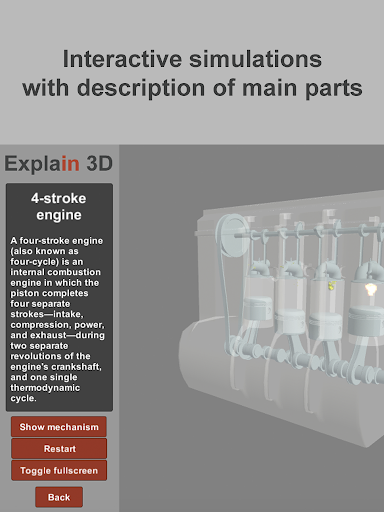 Interactive simulations with description of main parts

Explain 3D

4-stroke engine

A four-stroke engine (also known as four-cycle) is an internal combustion engine in which the piston completes four separate strokes—intake, compression, power, and exhaust—during two separate revolutions of the engine's crankshaft, and one single thermodynamic cycle.

Show mechanism

Restart

Toggle fullscreen

Back