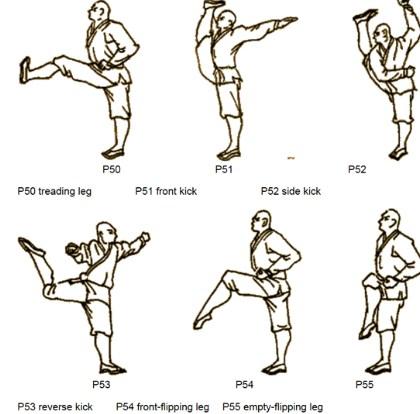 P50

P51

P52

P50 treading leg P51 front kick P52 side kick

P53

P54

P55

P53 reverse kick P54 front-flipping leg P55 empty-flipping leg