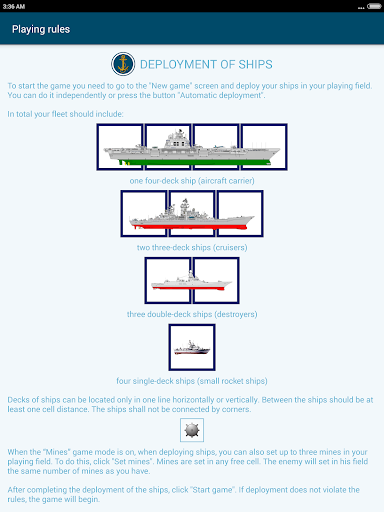 3:36 AM

Playing rules

DEPLOYMENT OF SHIPS

To start the game you need to go to the "New game" screen and deploy your ships in your playing field. You can do it independently or press the button "Automatic deployment".

In total your fleet should include:

one four-deck ship (aircraft carrier)

two three-deck ships (cruisers)

three double-deck ships (destroyers)

four single-deck ships (small rocket ships)

Decks of ships can be located only in one line horizontally or vertically. Between the ships should be at least one cell distance. The ships shall not be connected by corners.

When the "Mines" game mode is on, when deploying ships, you can also set up to three mines in your playing field. To do this, click "Set mines". Mines are set in any free cell. The enemy will set in his field the same number of mines as you have.

After completing the deployment of the ships, click "Start game". If deployment does not violate the rules, the game will begin.