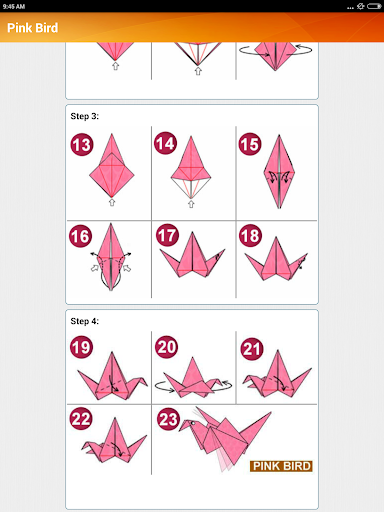 9:45 AM

Pink Bird

Step 3:

13

14

15

16

17

18

Step 4:

19

20

21

22

23

PINK BIRD