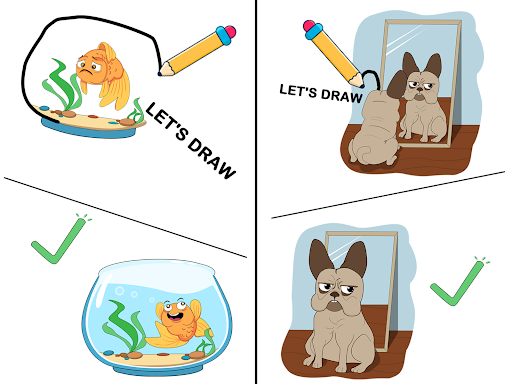 LET'S DRAW

LET'S DRAW