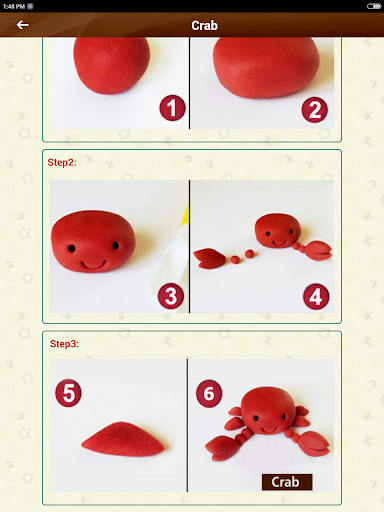 1:48 PM

Crab

1

2

Step2:

3

4

Step3:

5

6

Crab