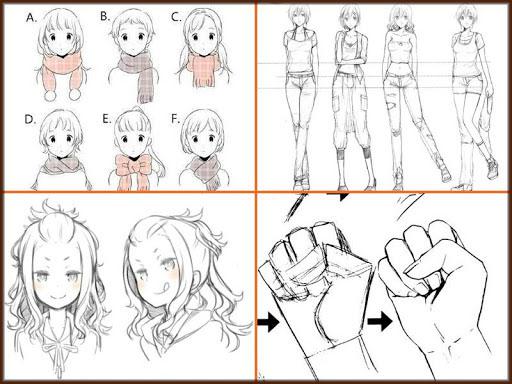 A.
B.
C.
D.
E.
F.