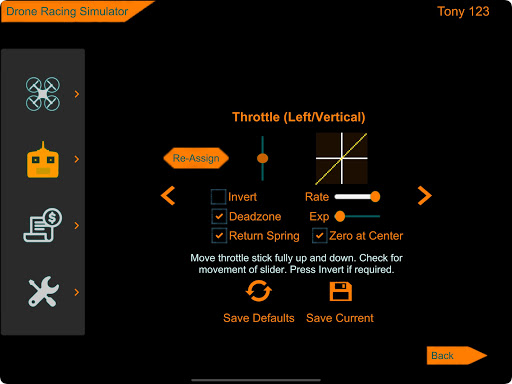 Drone Racing Simulator

Tony 123

Throttle (Left/Vertical)

Re-Assign

Invert

Rate

Deadzone

Exp

Return Spring

Zero at Center

Move throttle stick fully up and down. Check for movement of slider. Press Invert if required.

Save Defaults

Save Current

Back