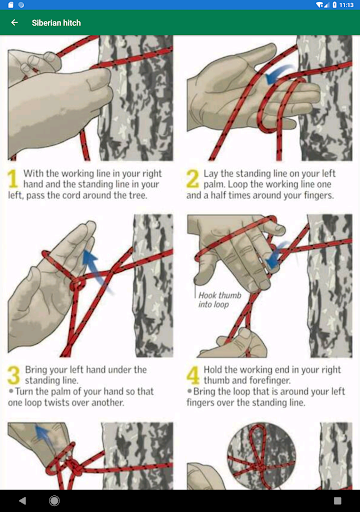 11:13

Siberian hitch

1 With the working line in your right hand and the standing line in your left, pass the cord around the tree.

2 Lay the standing line on your left palm. Loop the working line one and a half times around your fingers.

Hook thumb into loop

3 Bring your left hand under the standing line.
• Turn the palm of your hand so that one loop twists over another.

4 Hold the working end in your right thumb and forefinger.
• Bring the loop that is around your left fingers over the standing line.