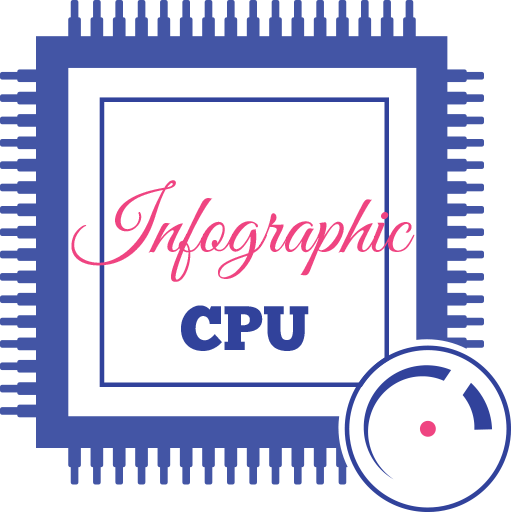 Infographic
CPU