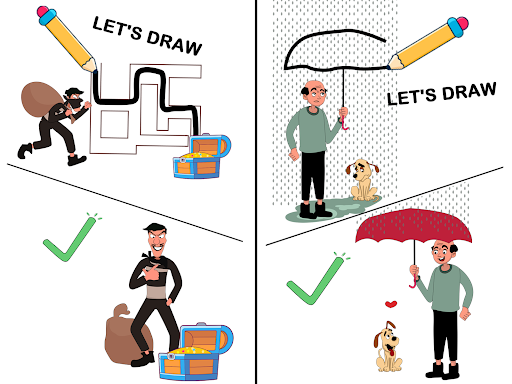 LET'S DRAW

LET'S DRAW