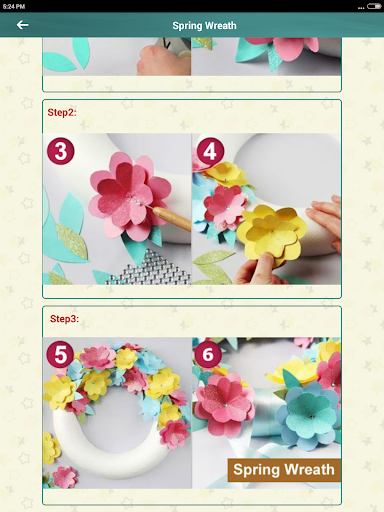 5:24 PM

Spring Wreath

Step2:

3

4

Step3:

5

6

Spring Wreath