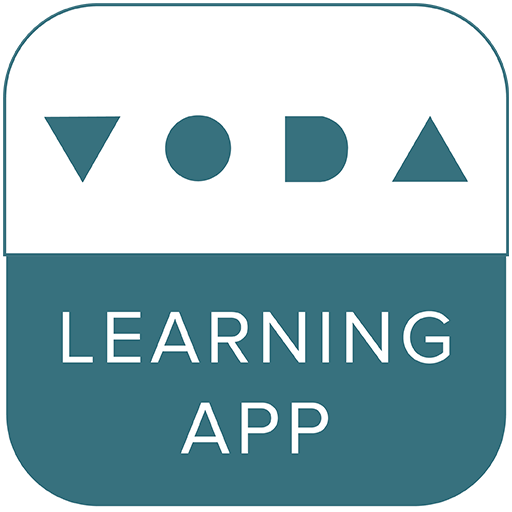 VODA

LEARNING APP