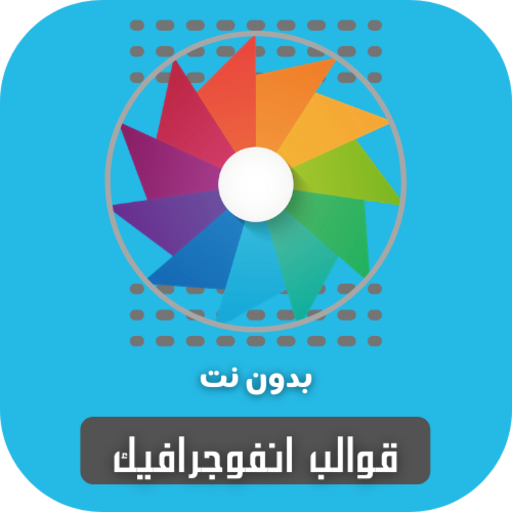 بدون نت

قوالب انفوجرافيك