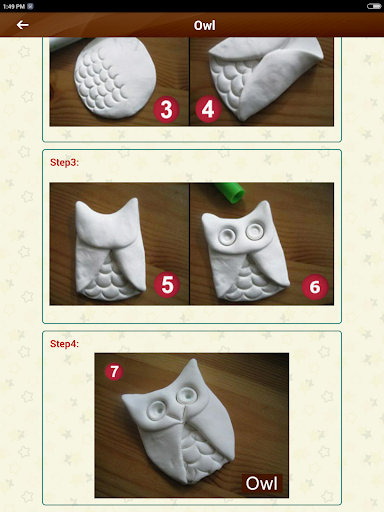 1:49 PM

Owl

3 4

Step3:

5 6

Step4:

7

Owl