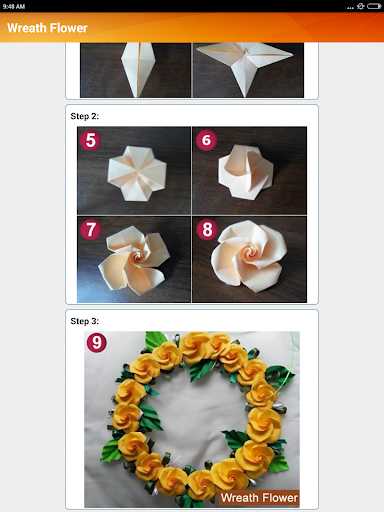 9:48 AM

Wreath Flower

Step 2:

5

6

7

8

Step 3:

9

Wreath Flower