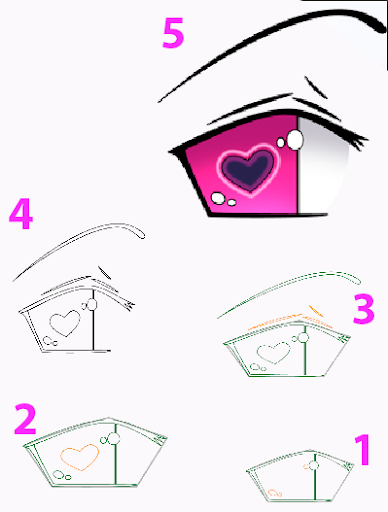 5

4

3

2

1